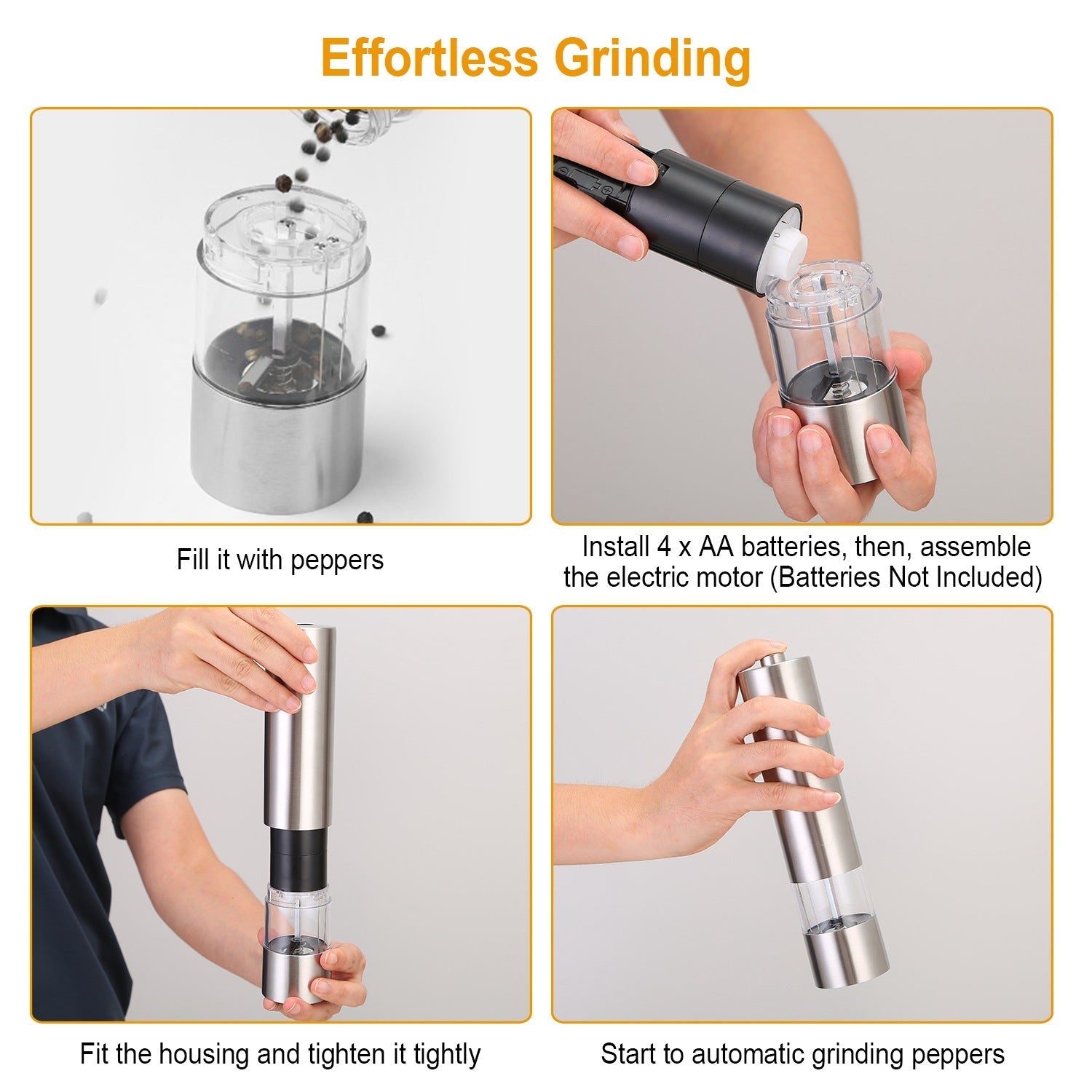 Effortless Grinding

Fill it with peppers

Install 4 x AA batteries, then, assemble the electric motor (Batteries Not Included)

Fit the housing and tighten it tightly

Start to automatic grinding peppers