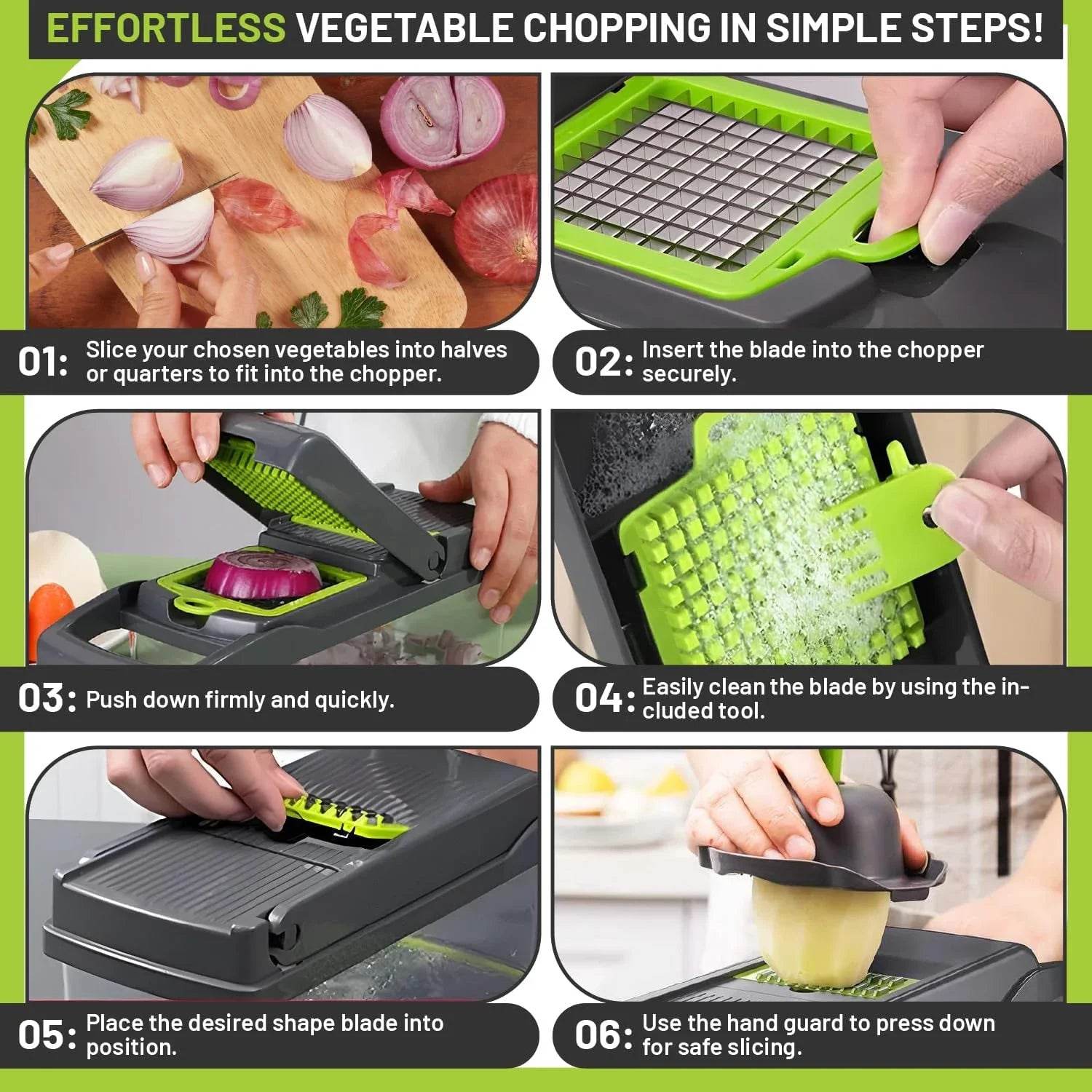 EFFORTLESS VEGETABLE CHOPPING IN SIMPLE STEPS!

01: Slice your chosen vegetables into halves or quarters to fit into the chopper.

02: Insert the blade into the chopper securely.

03: Push down firmly and quickly.

04: Easily clean the blade by using the included tool.

05: Place the desired shape blade into position.

06: Use the hand guard to press down for safe slicing.